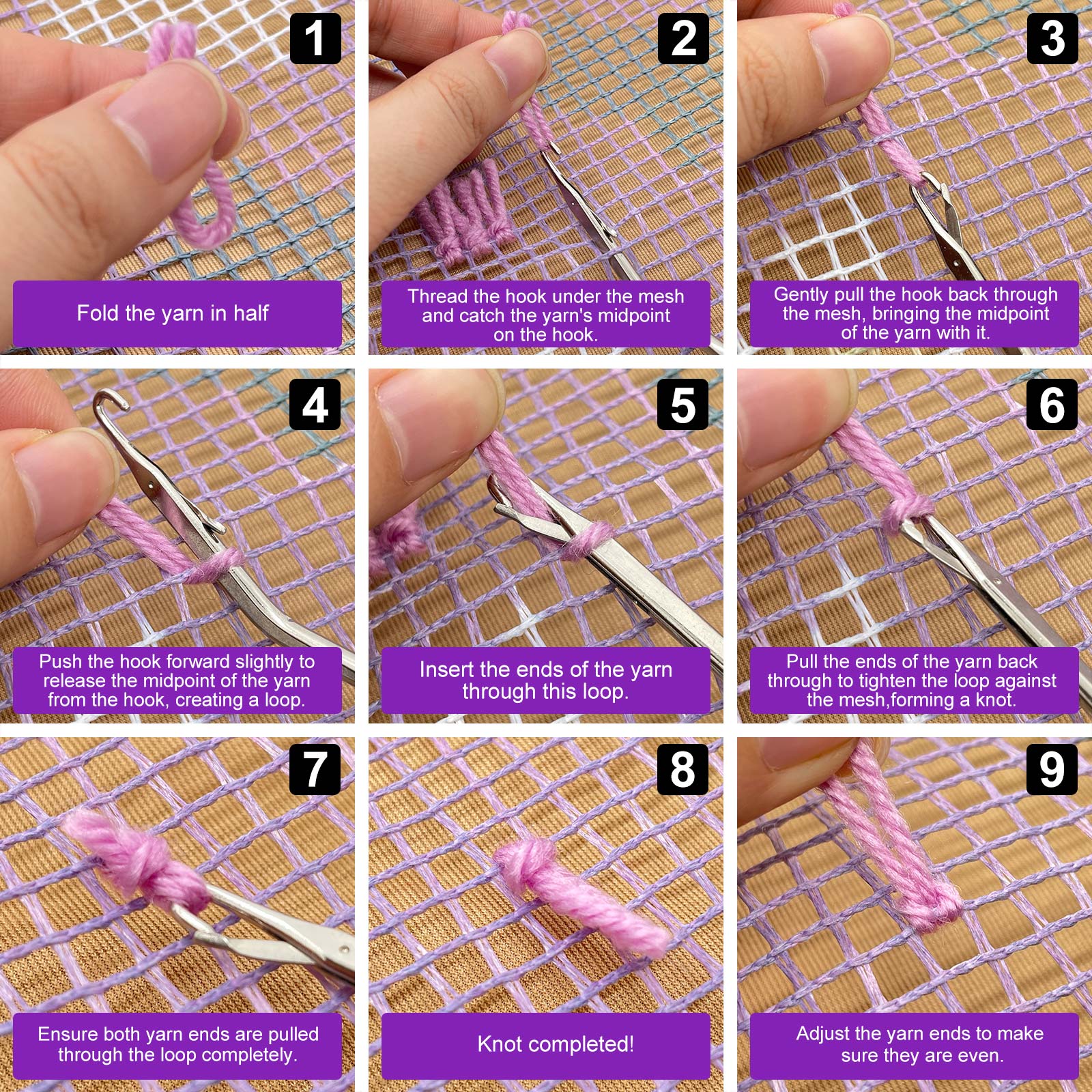 1

Fold the yarn in half

2

Thread the hook under the mesh and catch the yarn's midpoint on the hook.

3

Gently pull the hook back through the mesh, bringing the midpoint of the yarn with it.

4

Push the hook forward slightly to release the midpoint of the yarn from the hook, creating a loop.

5

Insert the ends of the yarn through this loop.

6

Pull the ends of the yarn back through to tighten the loop against the mesh,forming a knot.

7

Ensure both yarn ends are pulled through the loop completely.

8

Knot completed!

9

Adjust the yarn ends to make sure they are even.